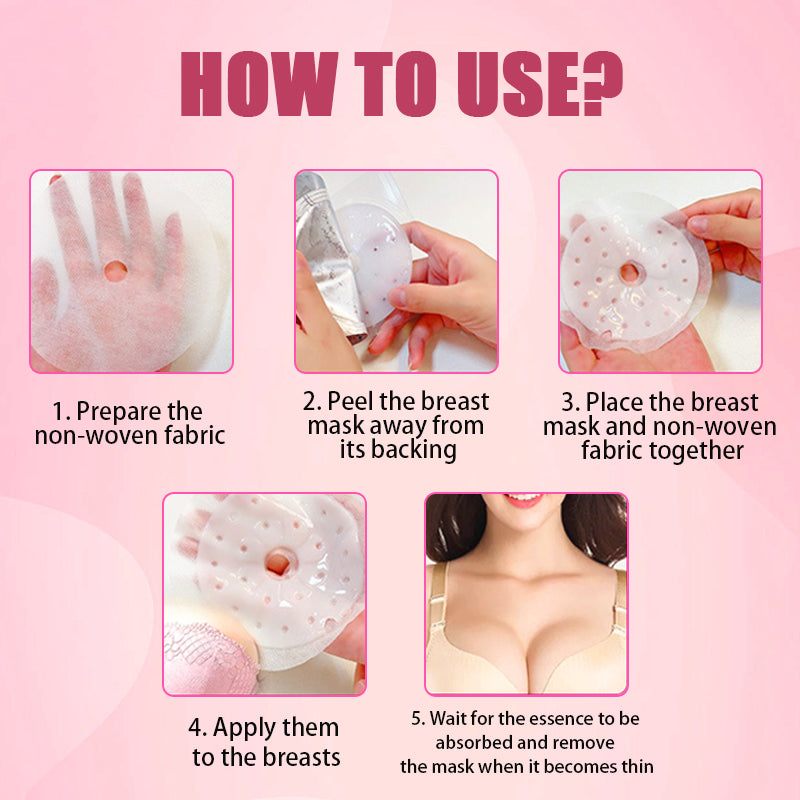 HOW TO USE?

1. Prepare the non-woven fabric

2. Peel the breast mask away from its backing

3. Place the breast mask and non-woven fabric together

4. Apply them to the breasts

5. Wait for the essence to be absorbed and remove the mask when it becomes thin