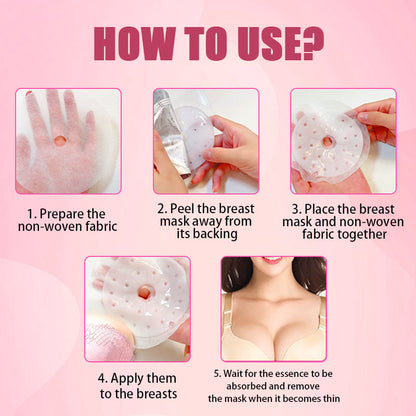 HOW TO USE?

1. Prepare the non-woven fabric

2. Peel the breast mask away from its backing

3. Place the breast mask and non-woven fabric together

4. Apply them to the breasts

5. Wait for the essence to be absorbed and remove the mask when it becomes thin